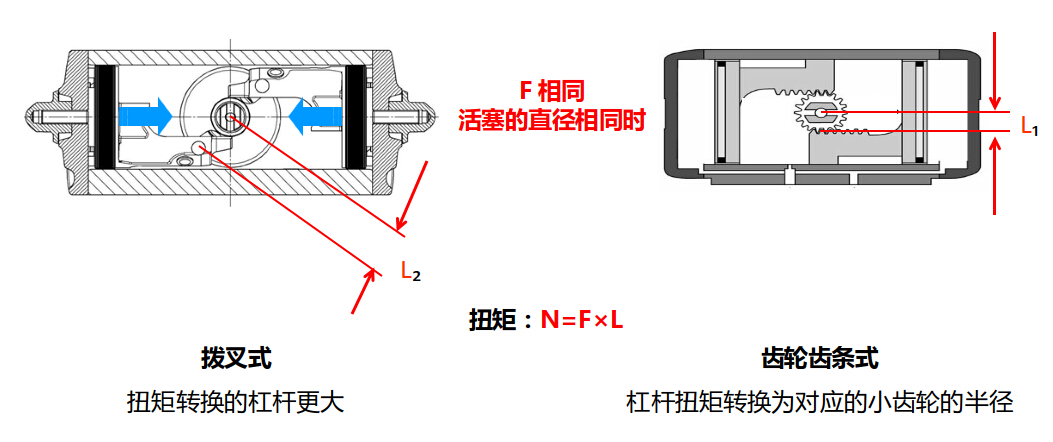 F 相同
活塞的直径相同时

$L_1$

$L_2$

扭矩：N=F×L

拨叉式
扭矩转换的杠杆更大

齿轮齿条式
杠杆扭矩转换为对应的小齿轮的半径